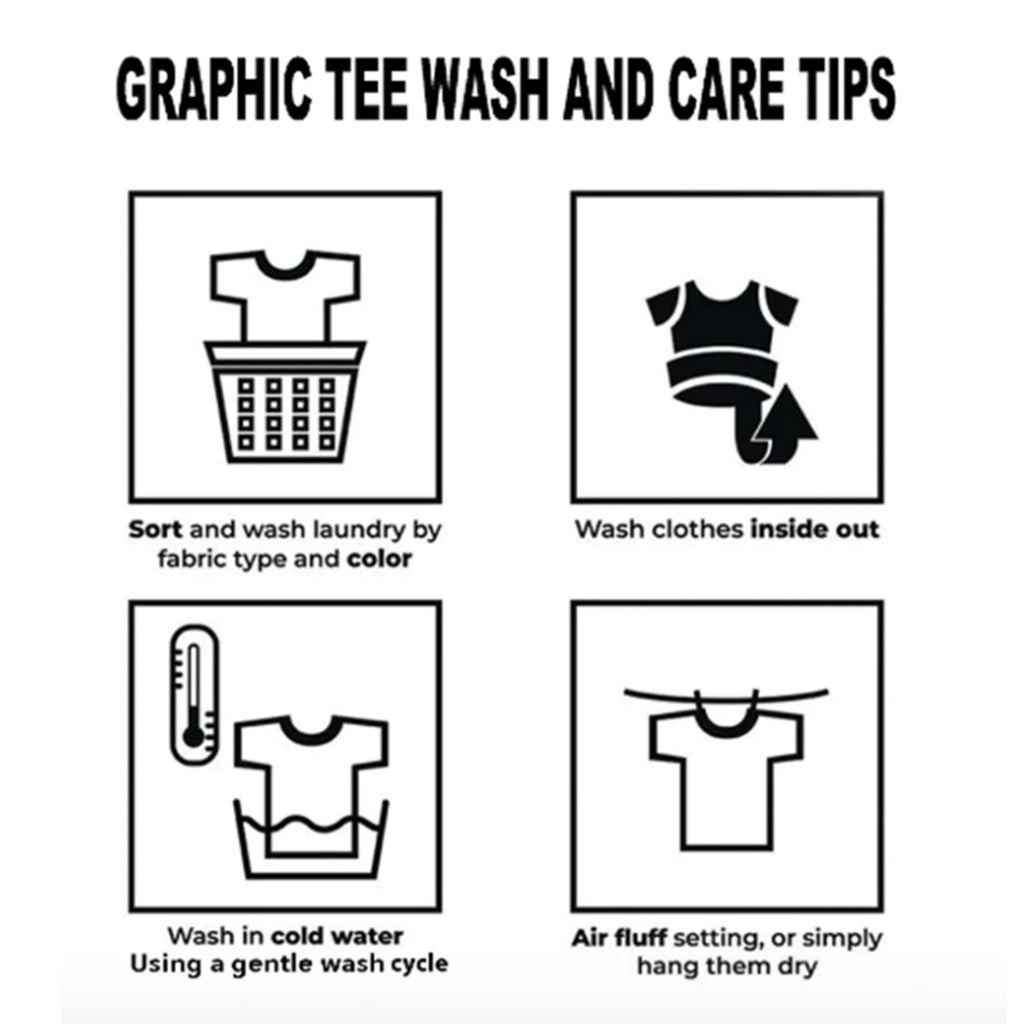 GRAPHIC TEE WASH AND CARE TIPS

Sort and wash laundry by fabric type and color

Wash clothes inside out

Wash in cold water
Using a gentle wash cycle

Air fluff setting, or simply hang them dry